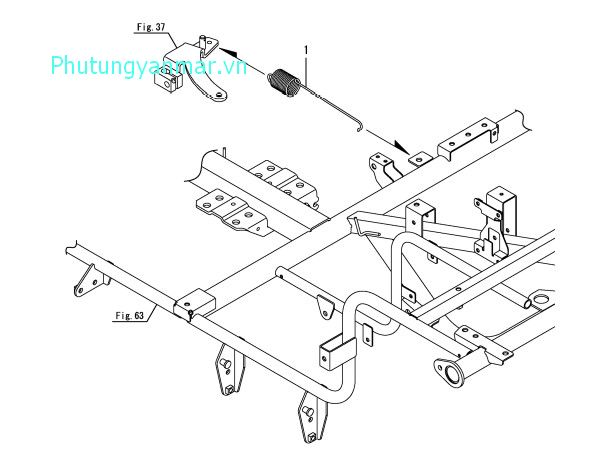 Fig. 37

Phutungyanmar.vn

1

Fig. 63